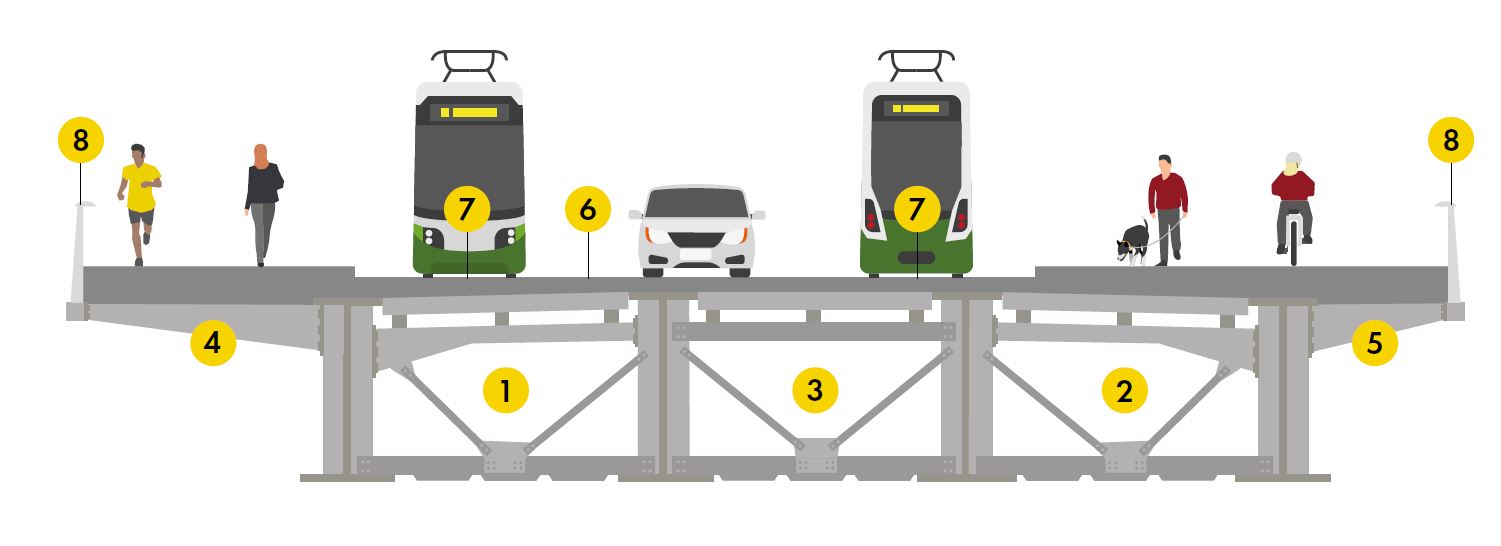 8
7
6
7
8
4
1
3
2
5